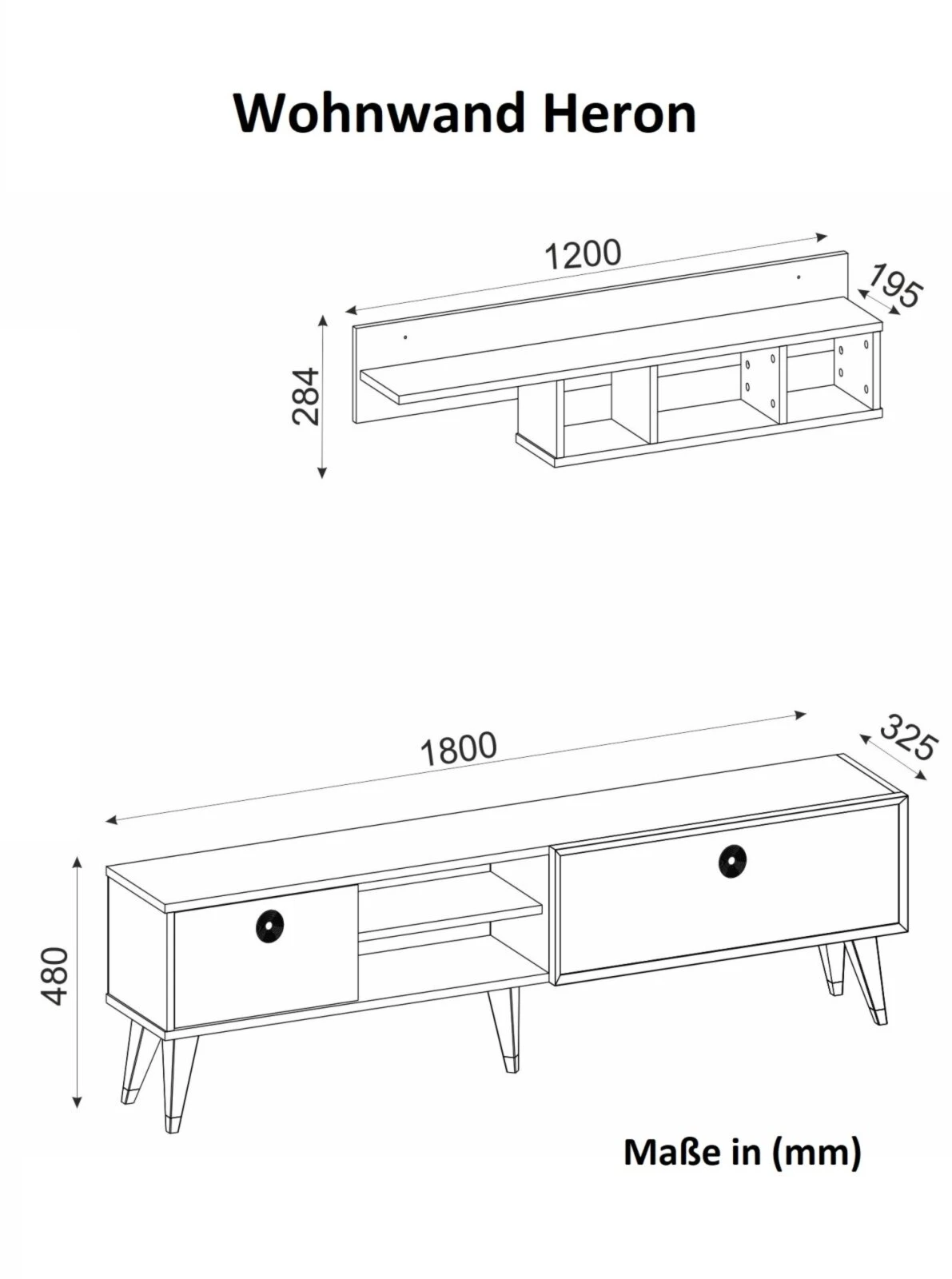 Wohnwand Heron

1200

195

284

1800

325

480

Maße in (mm)