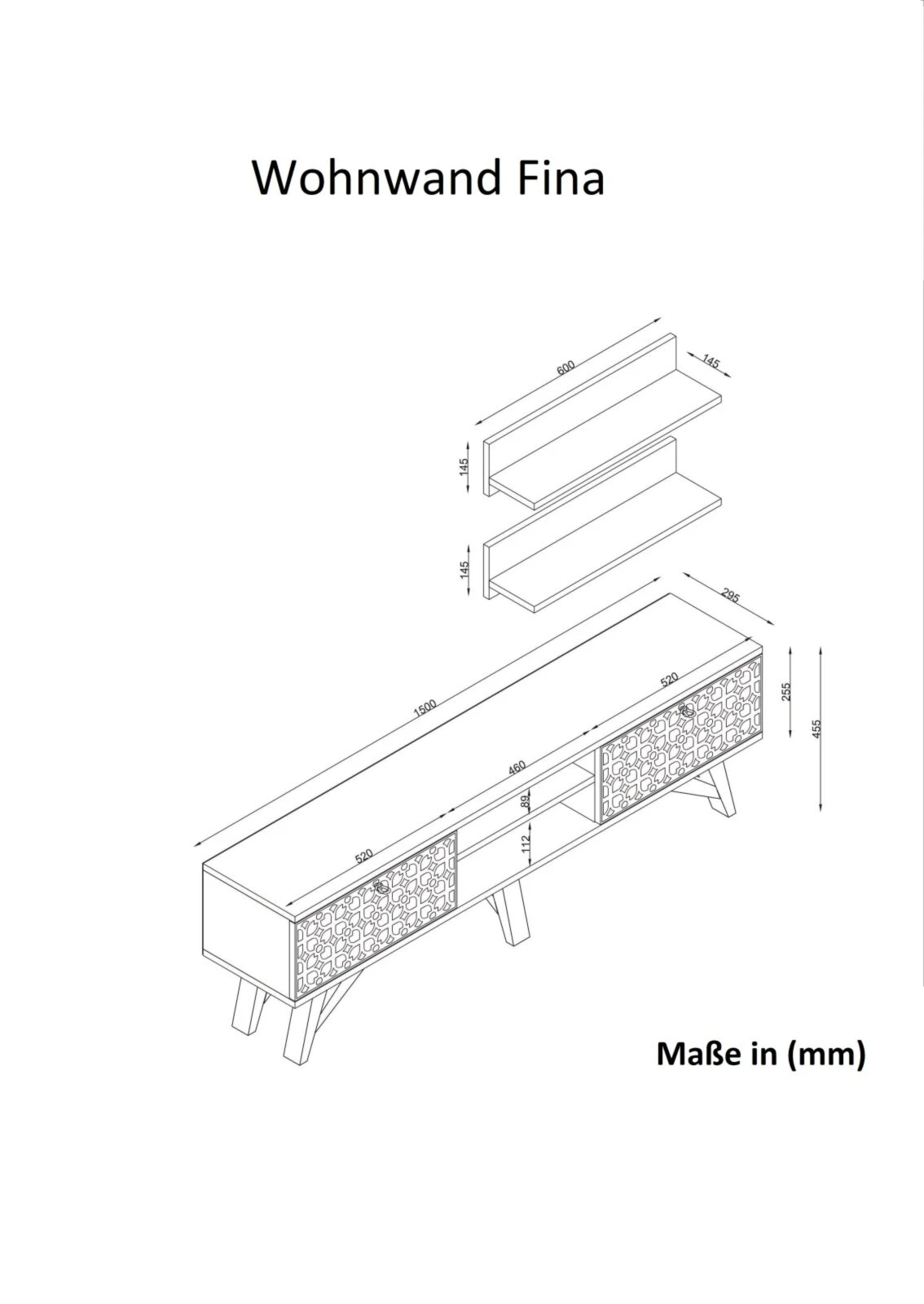 Wohnwand Fina

600
145
145
145
295
1500
520
255
455
460
89
112
520

Maße in (mm)