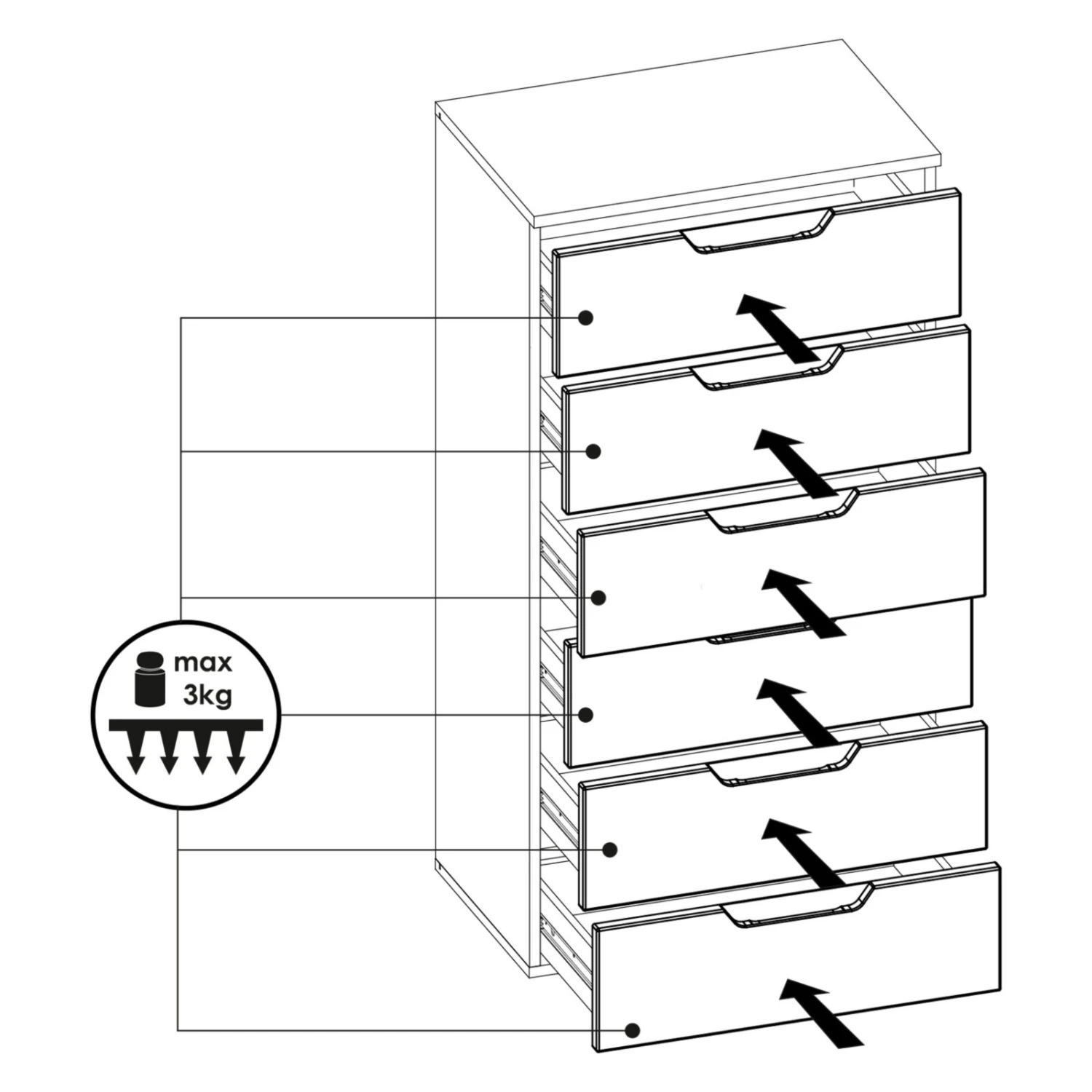 max
3kg