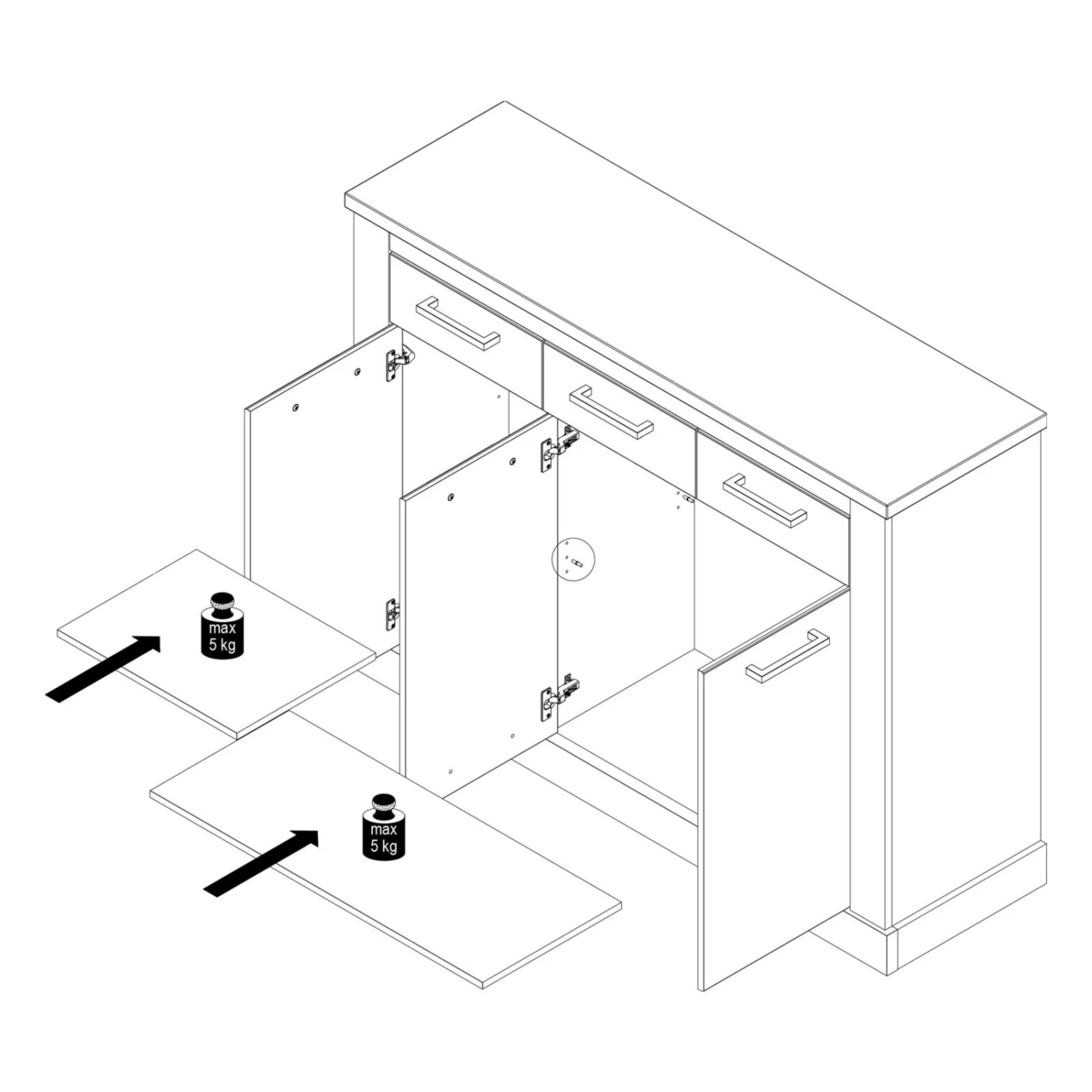 max
5 kg

max
5 kg