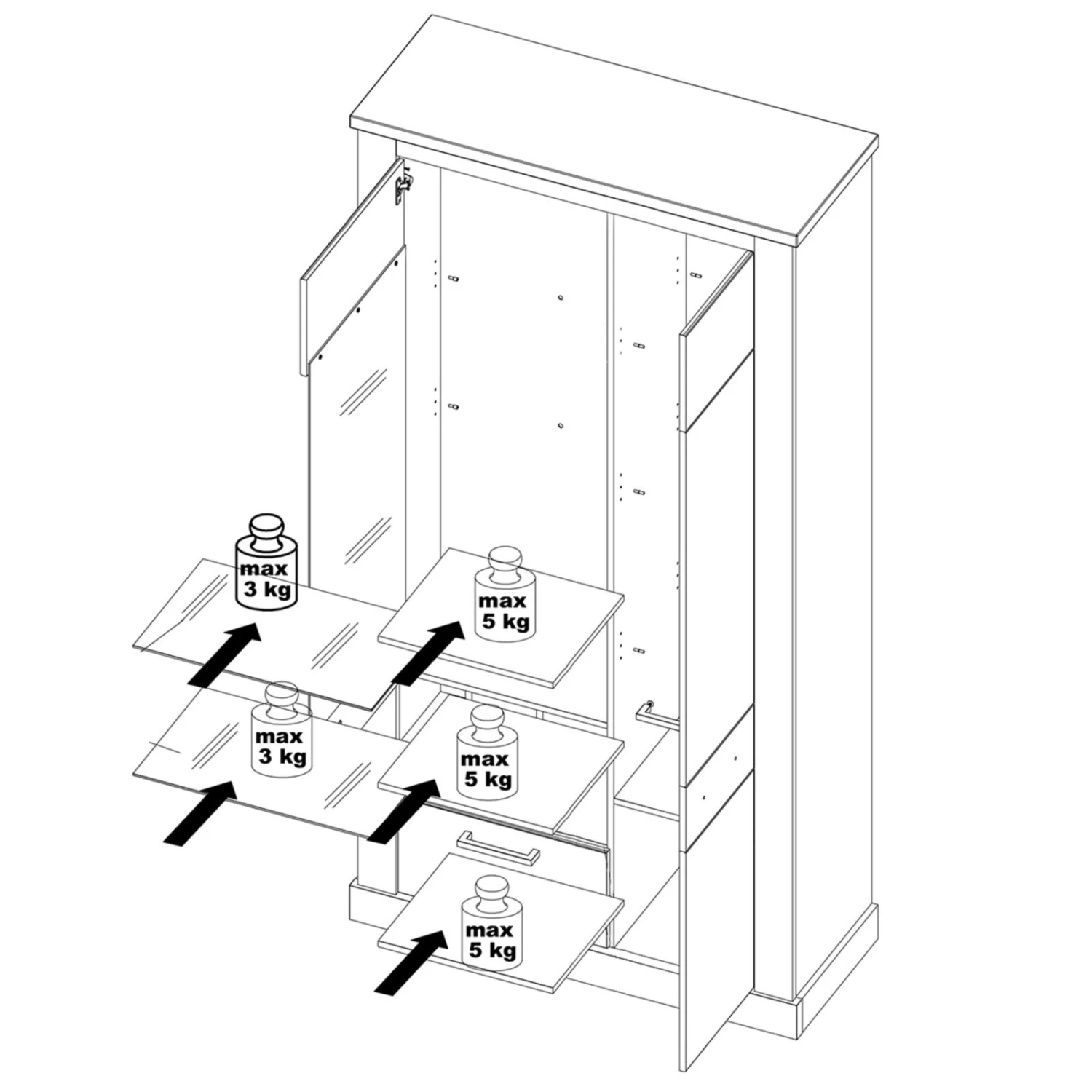 max 3 kg

max 5 kg

max 3 kg

max 5 kg

max 5 kg