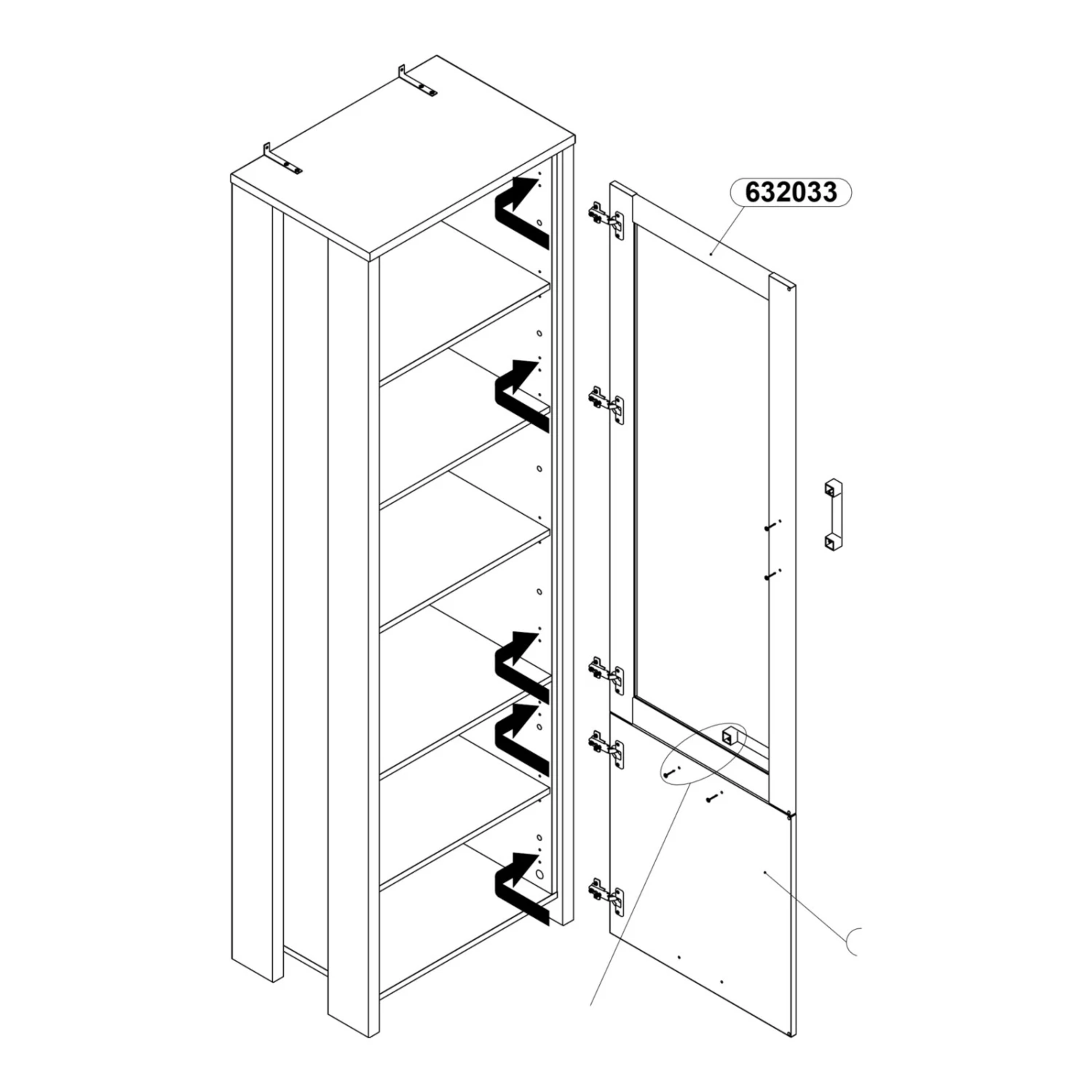 632033