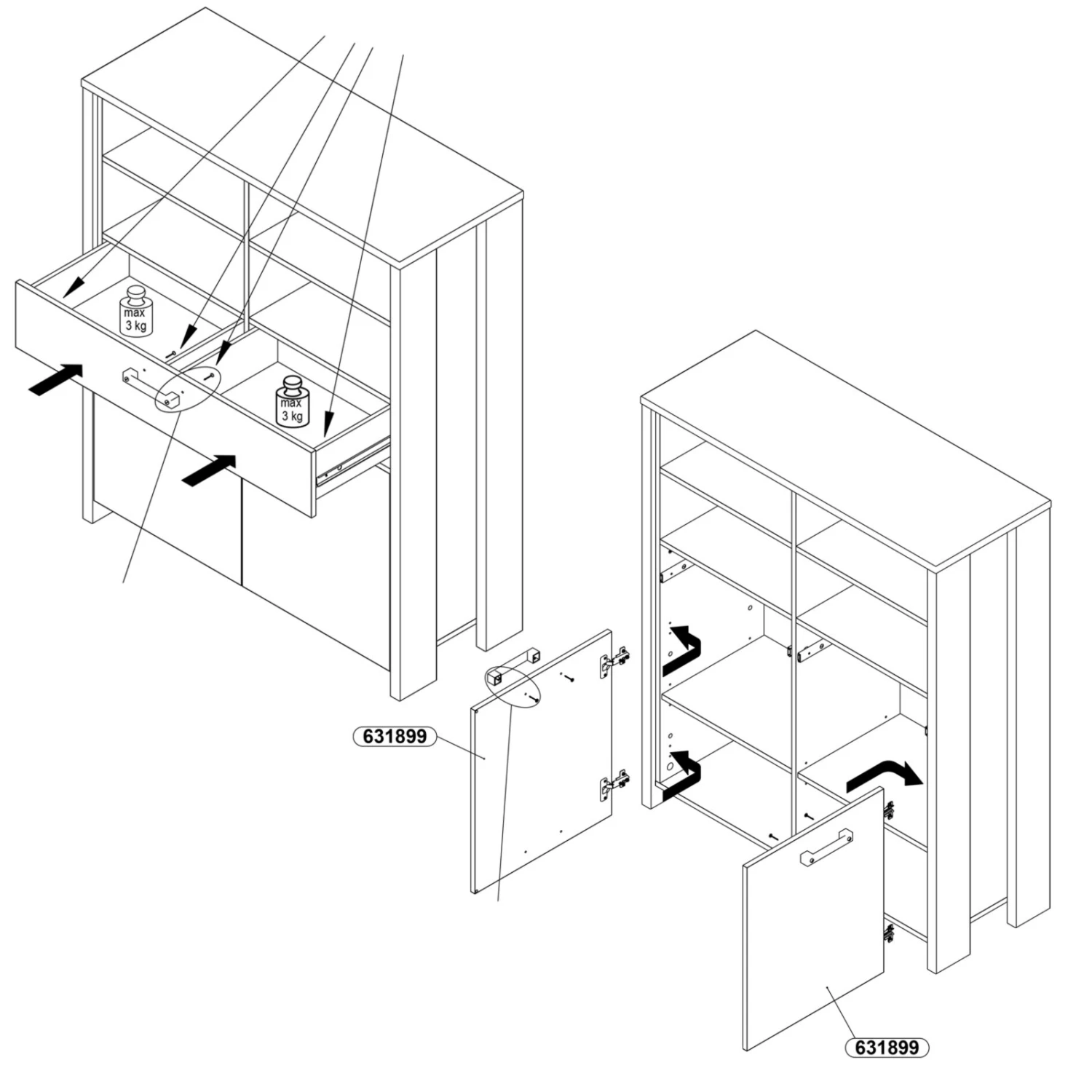 max
3 kg

max
3 kg

631899

631899