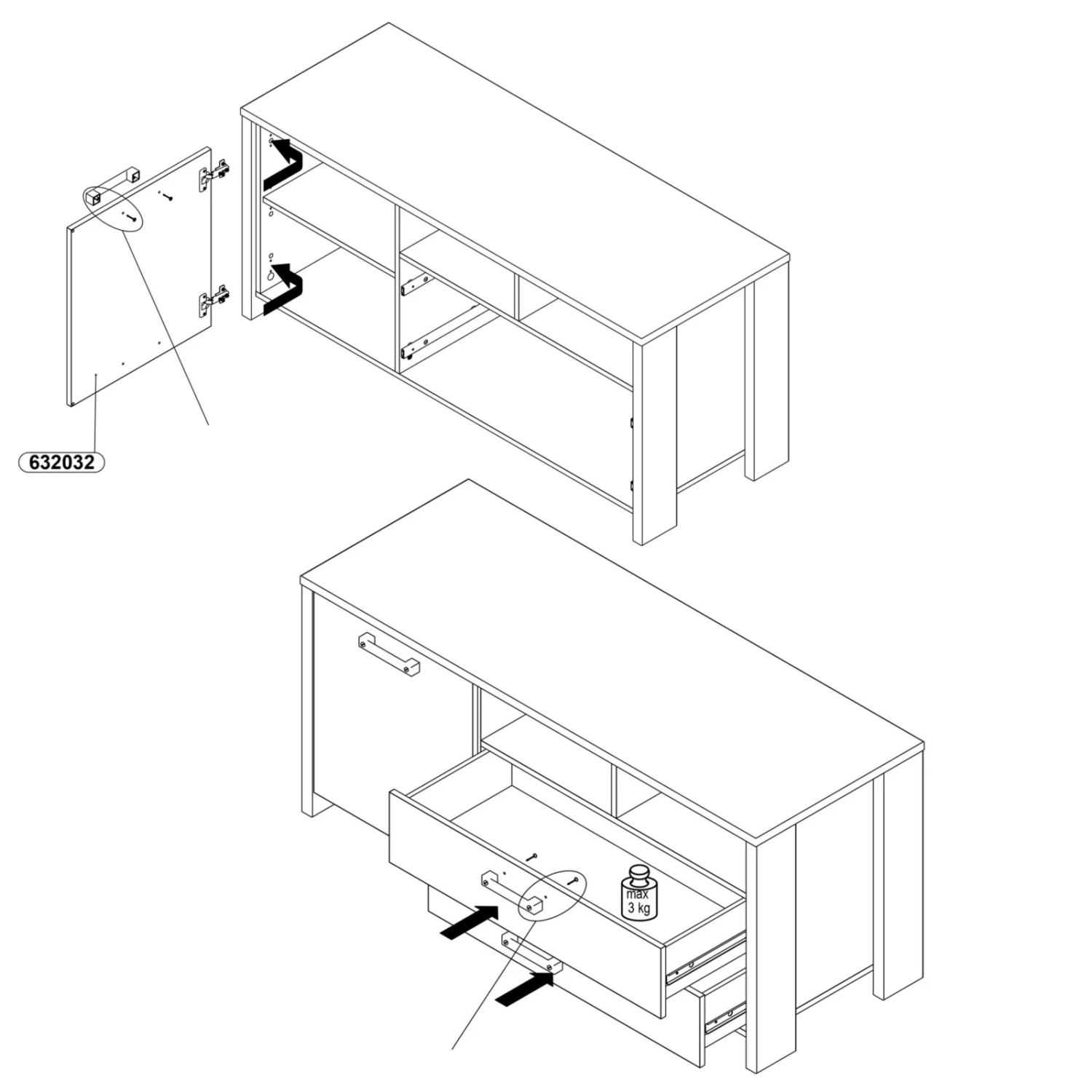 632032

max
3 kg