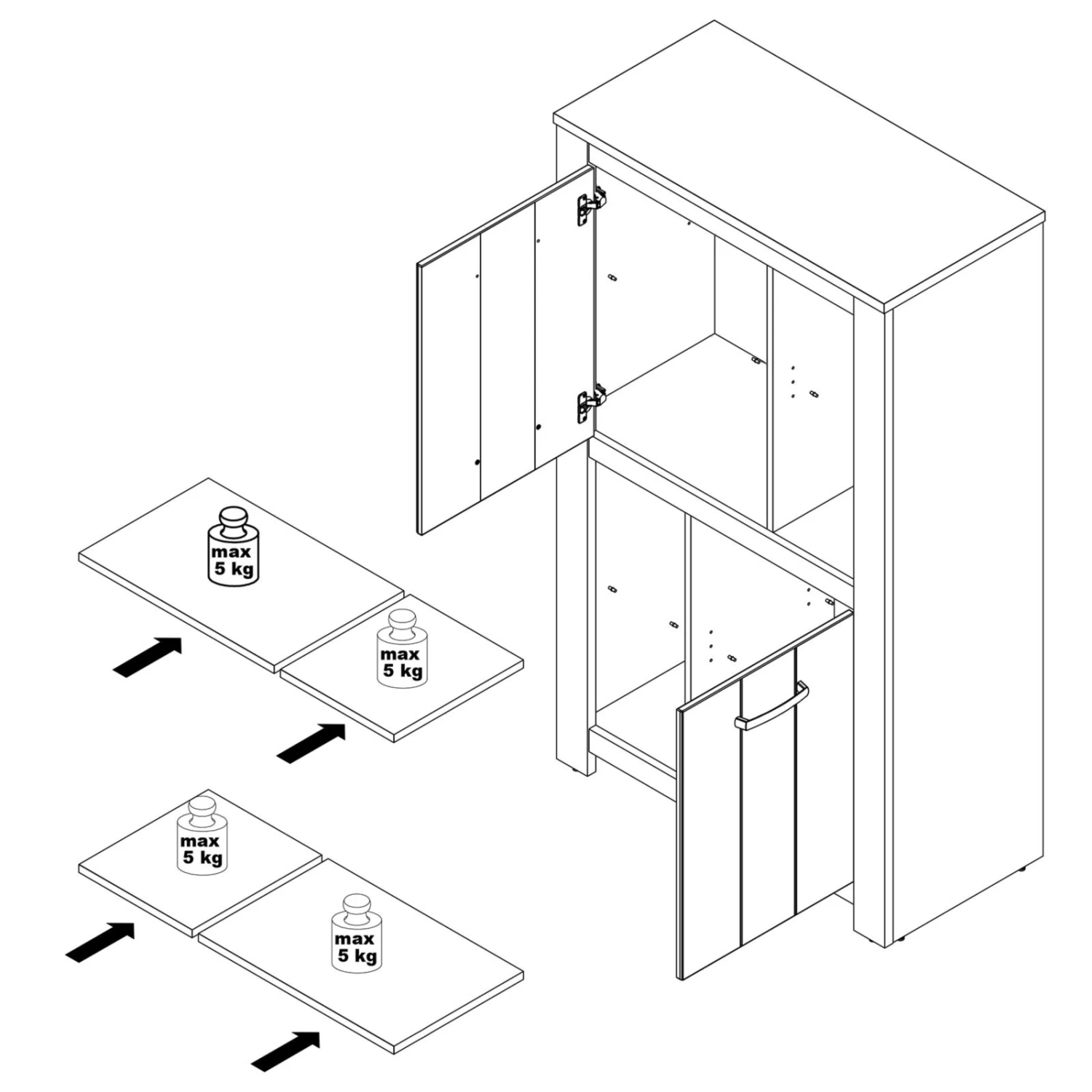 max
5 kg

max
5 kg

max
5 kg

max
5 kg