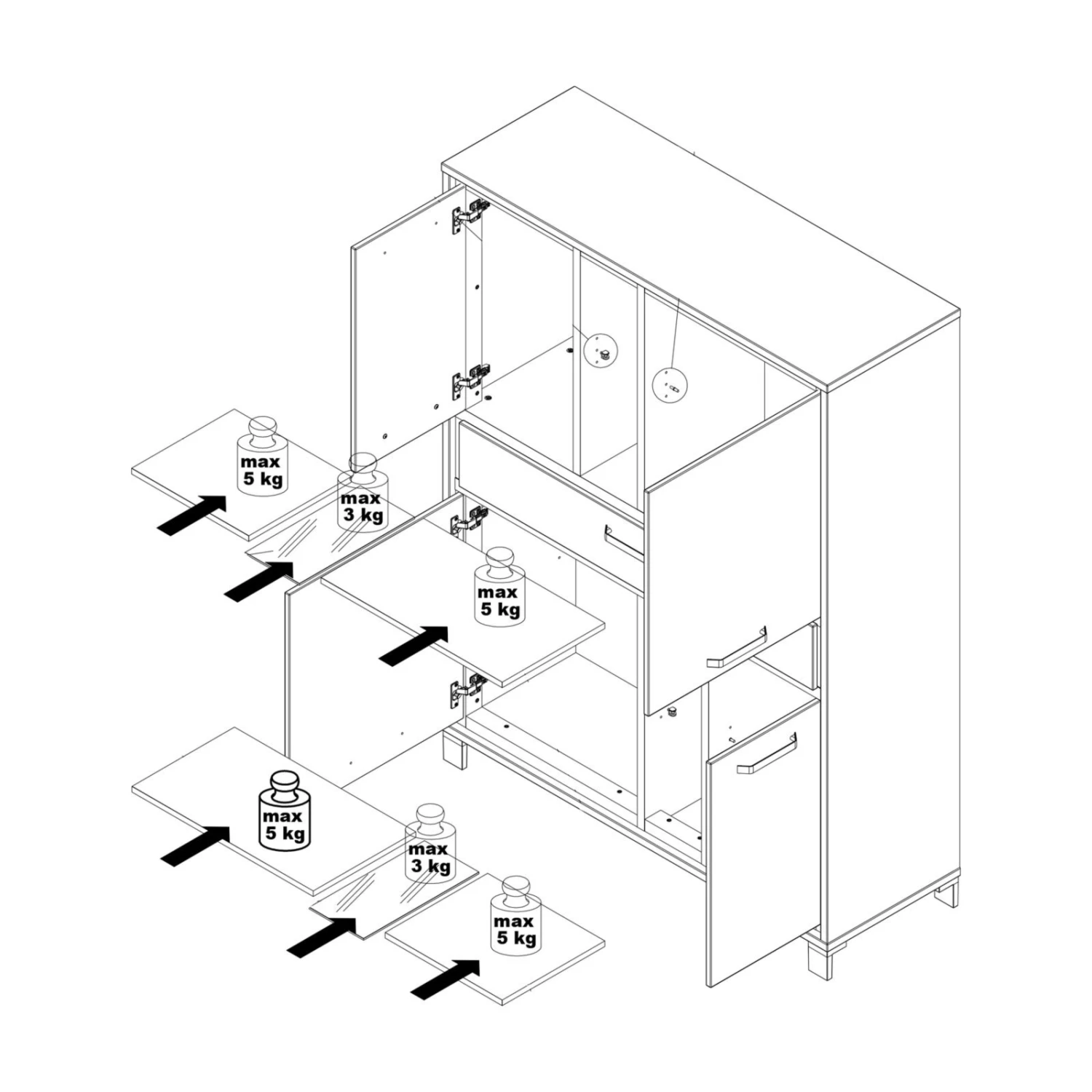 max
5 kg

max
3 kg

max
5 kg

max
5 kg

max
3 kg

max
5 kg