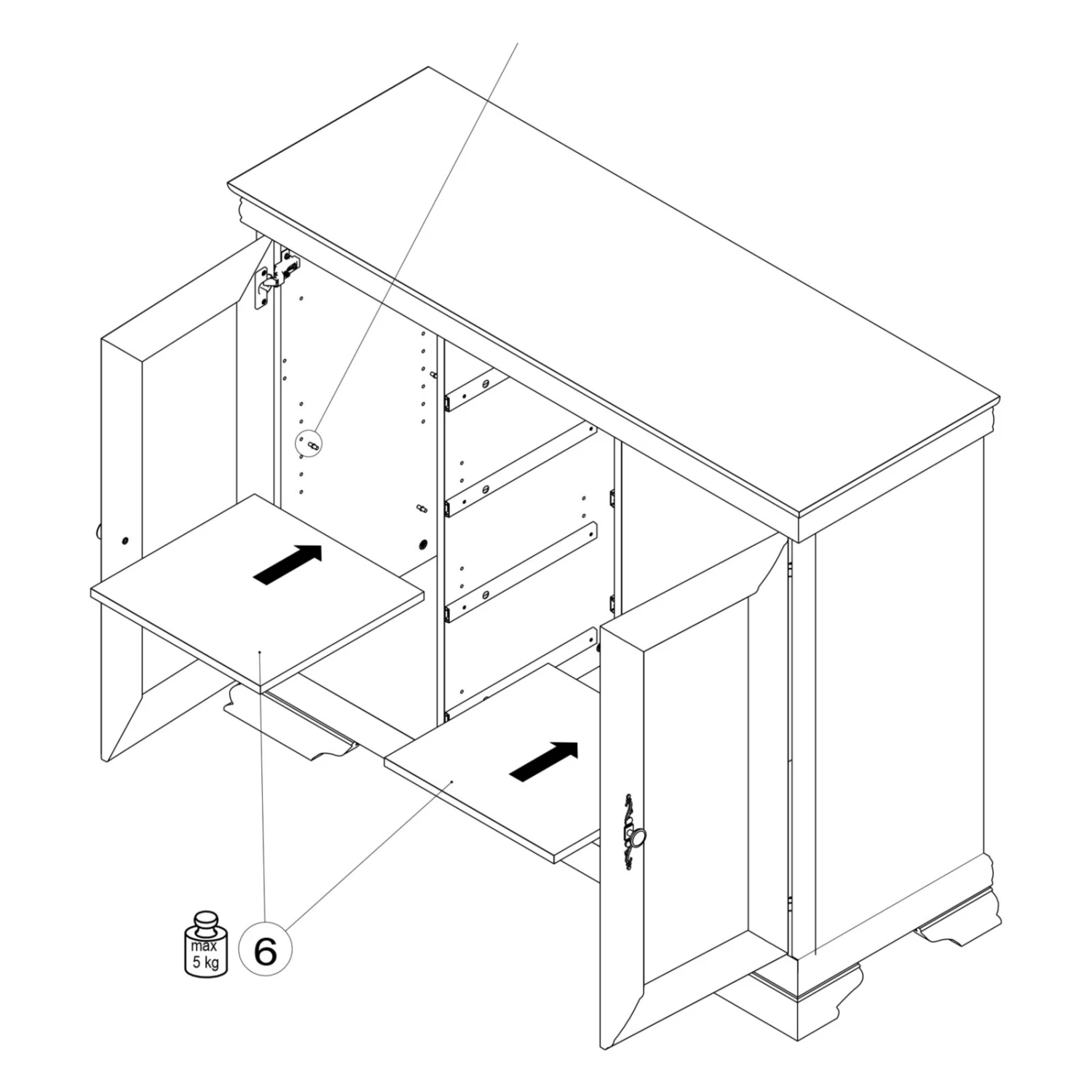 max
5 kg

6