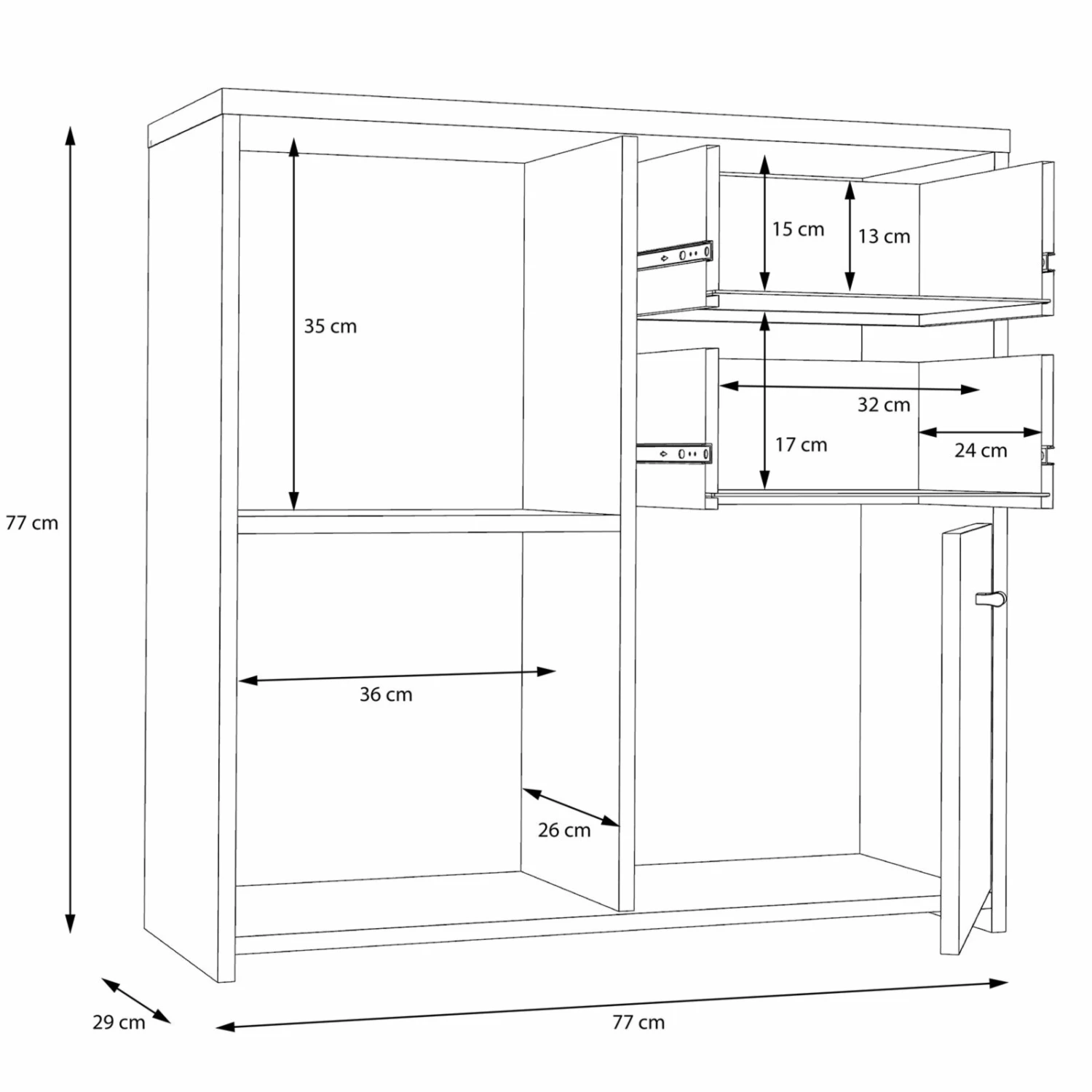 15 cm
13 cm
35 cm
32 cm
17 cm
24 cm
77 cm
36 cm
26 cm
29 cm
77 cm