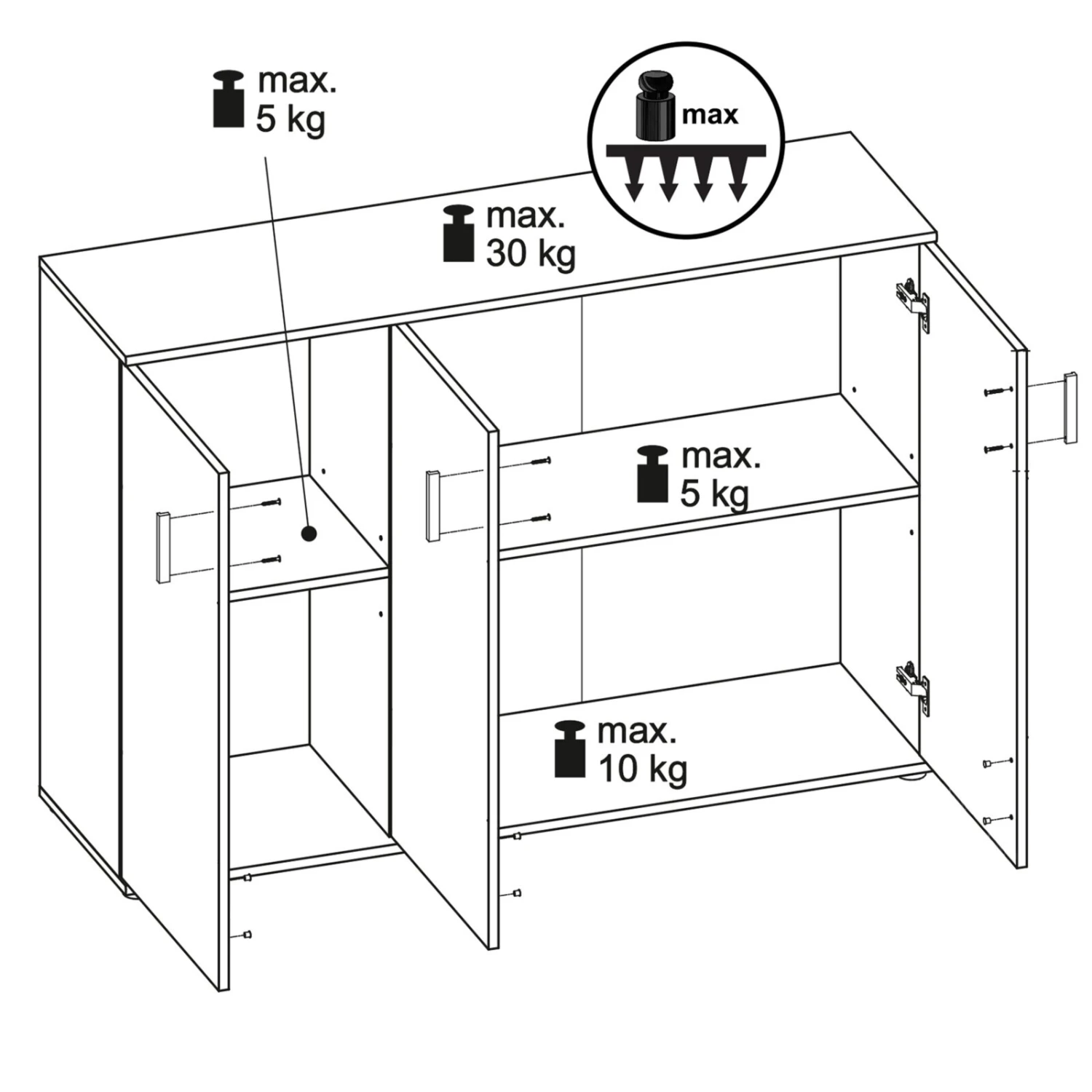 max.
5 kg

max

max.
30 kg

max.
5 kg

max.
10 kg