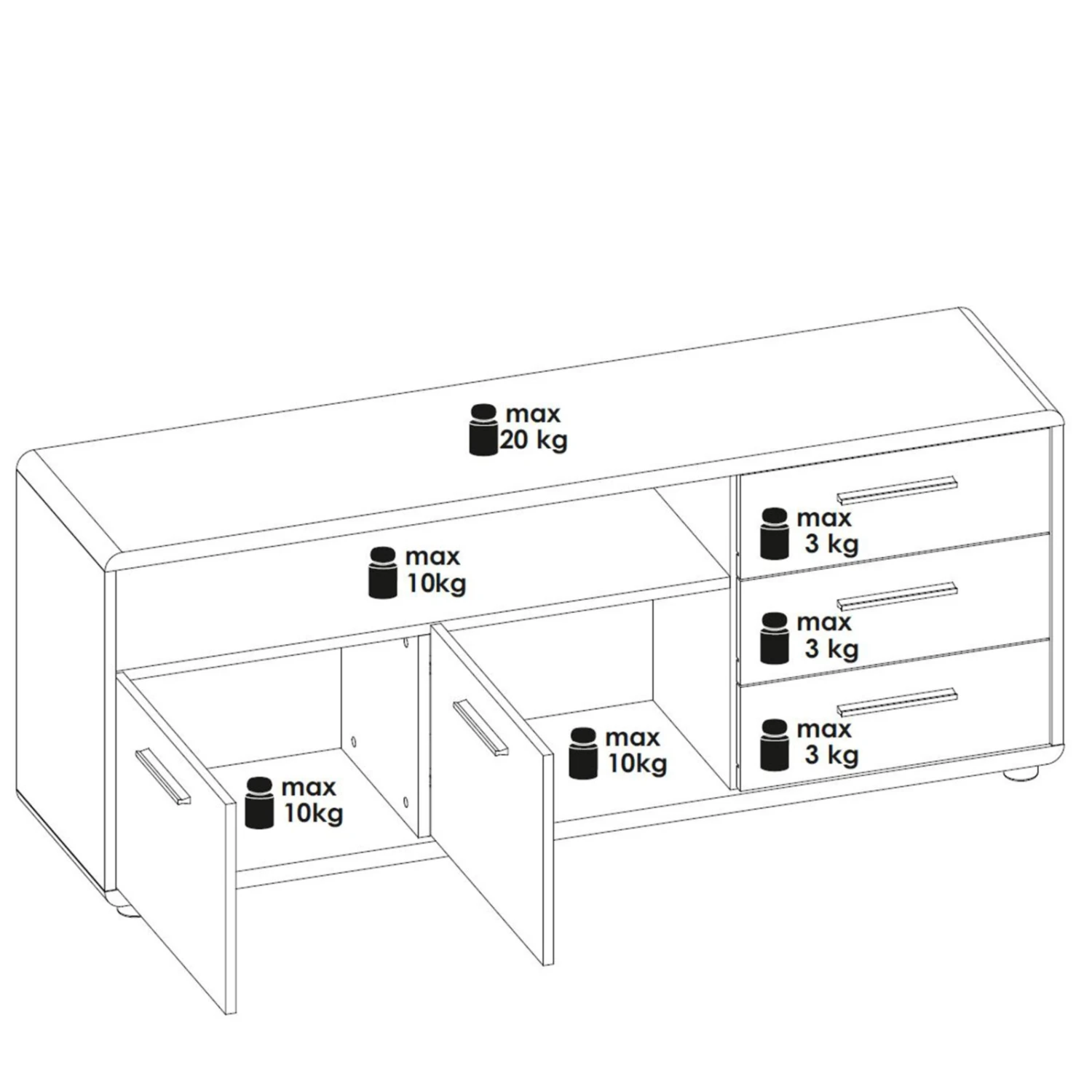 max 20 kg

max 10kg

max 3 kg

max 3 kg

max 3 kg

max 10kg

max 10kg