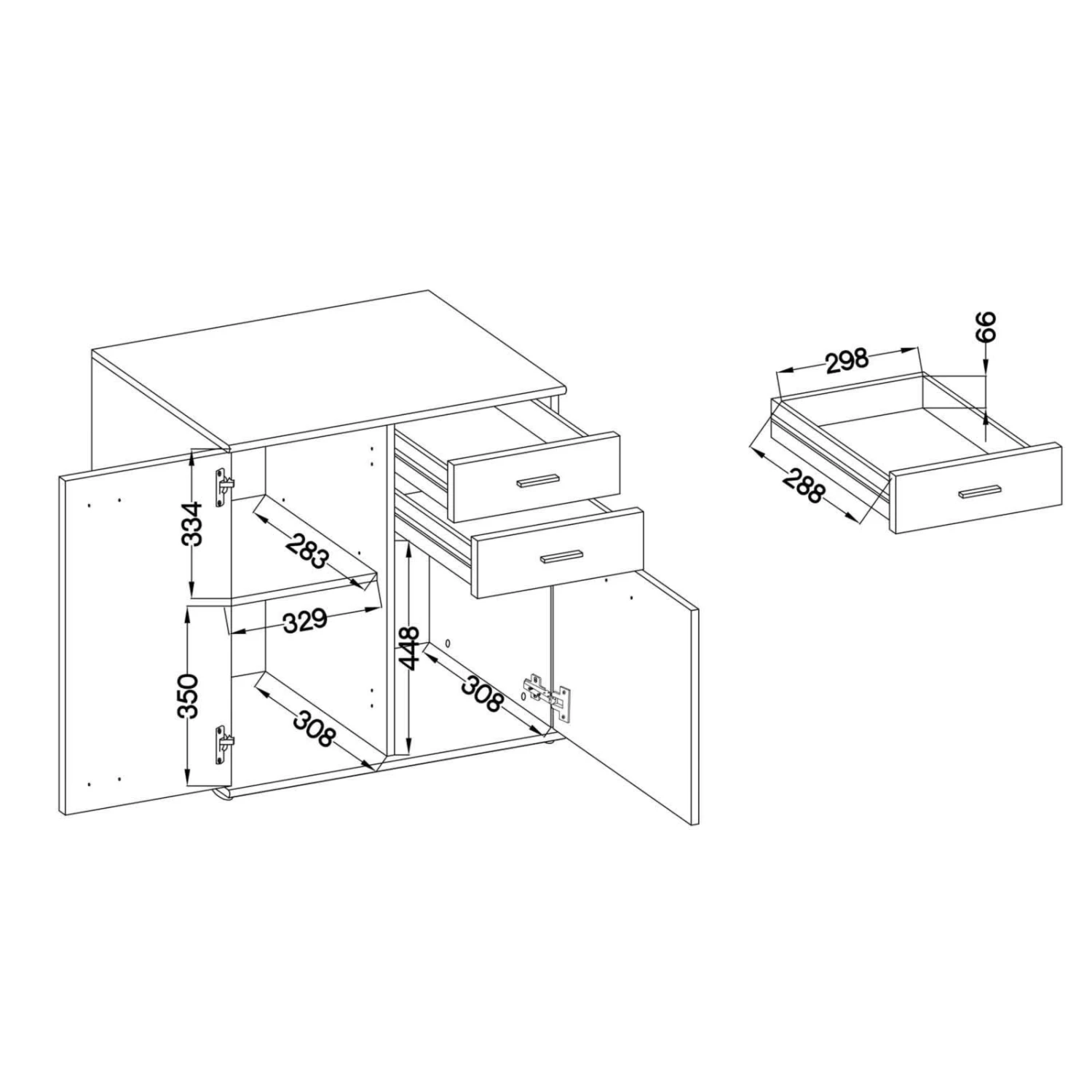 334
283
329
350
308
448
308
298
66
288