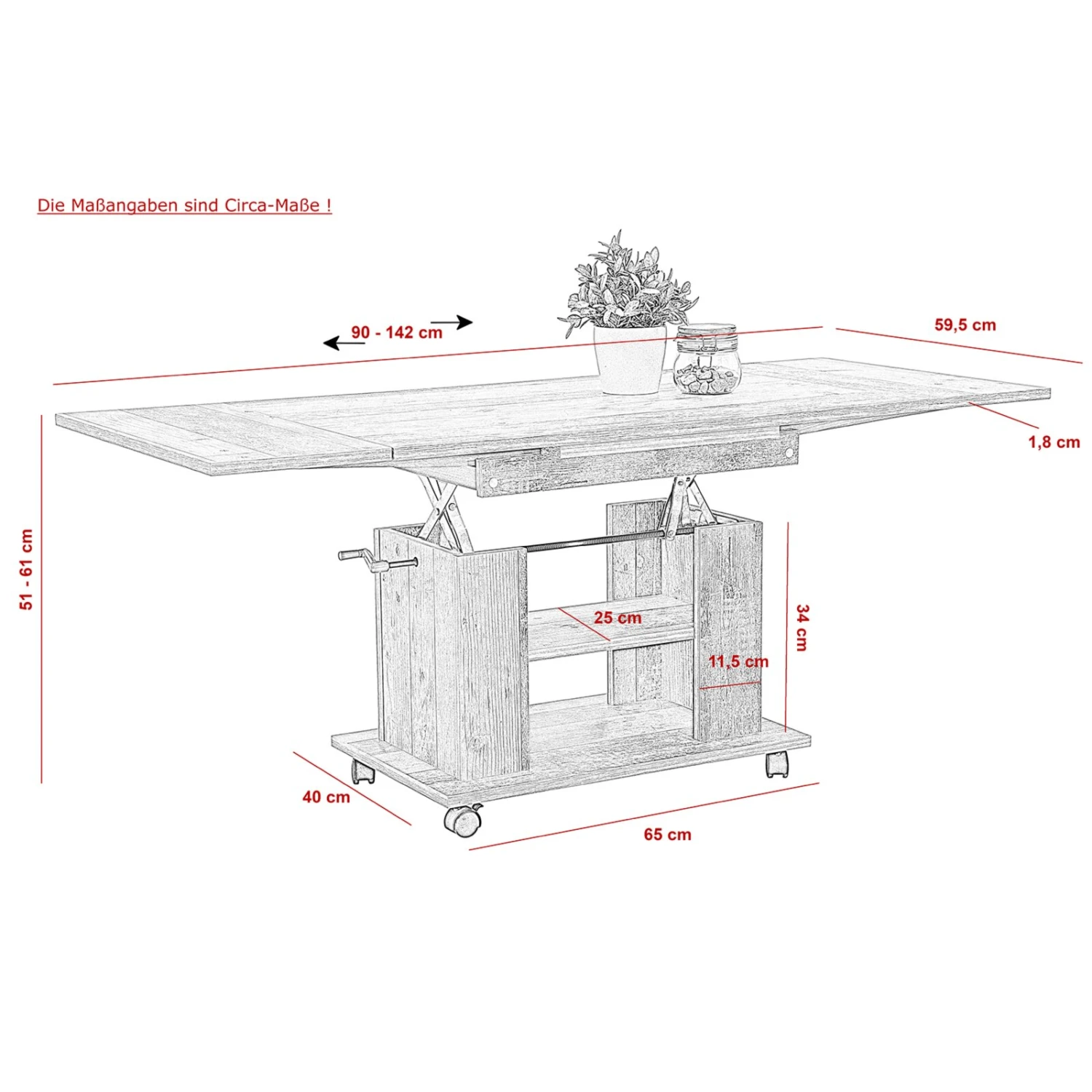 Die Maßangaben sind Circa-Maße !

90 - 142 cm

59,5 cm

1,8 cm

51 - 61 cm

25 cm

34 cm

11,5 cm

40 cm

65 cm