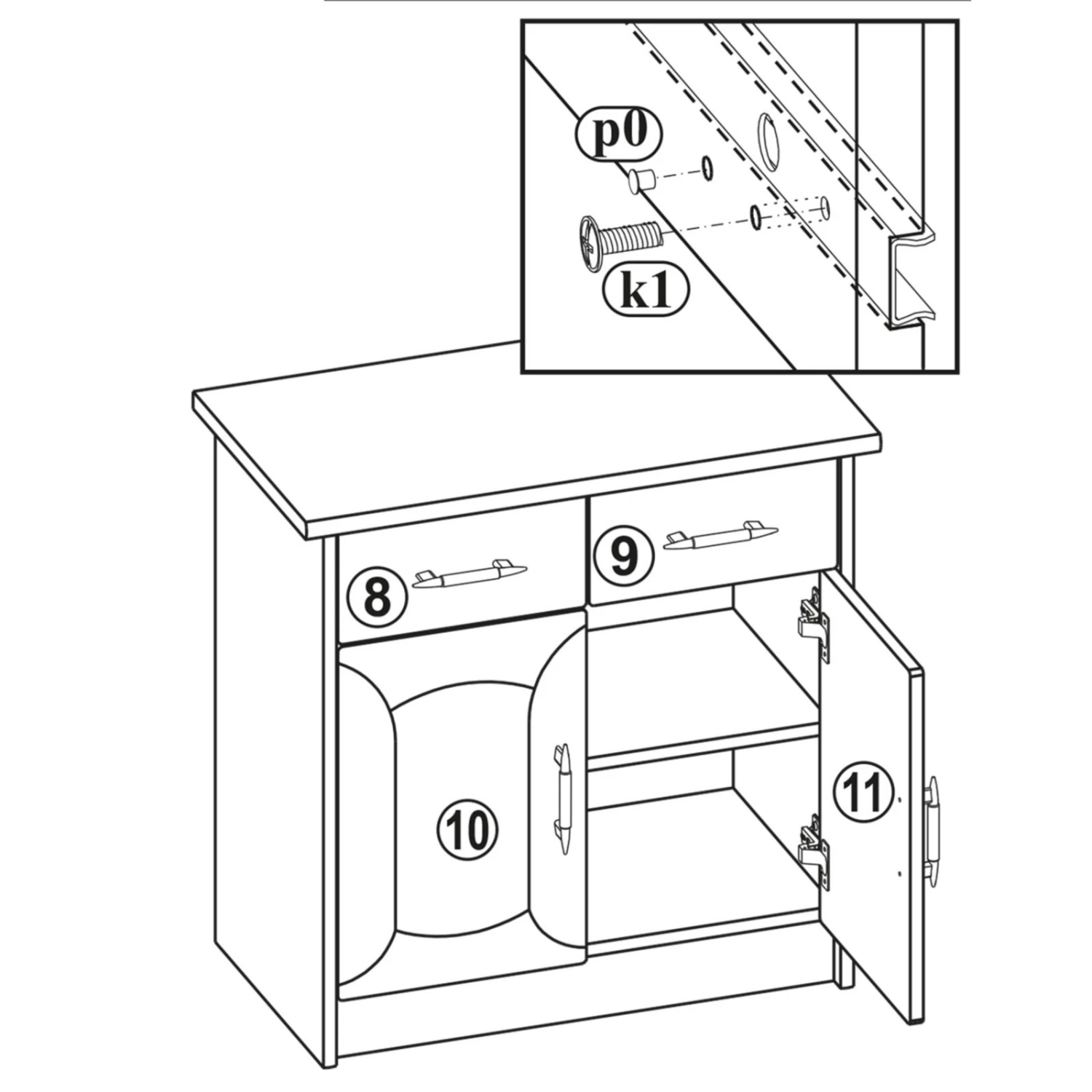 p0

k1

8

9

10

11